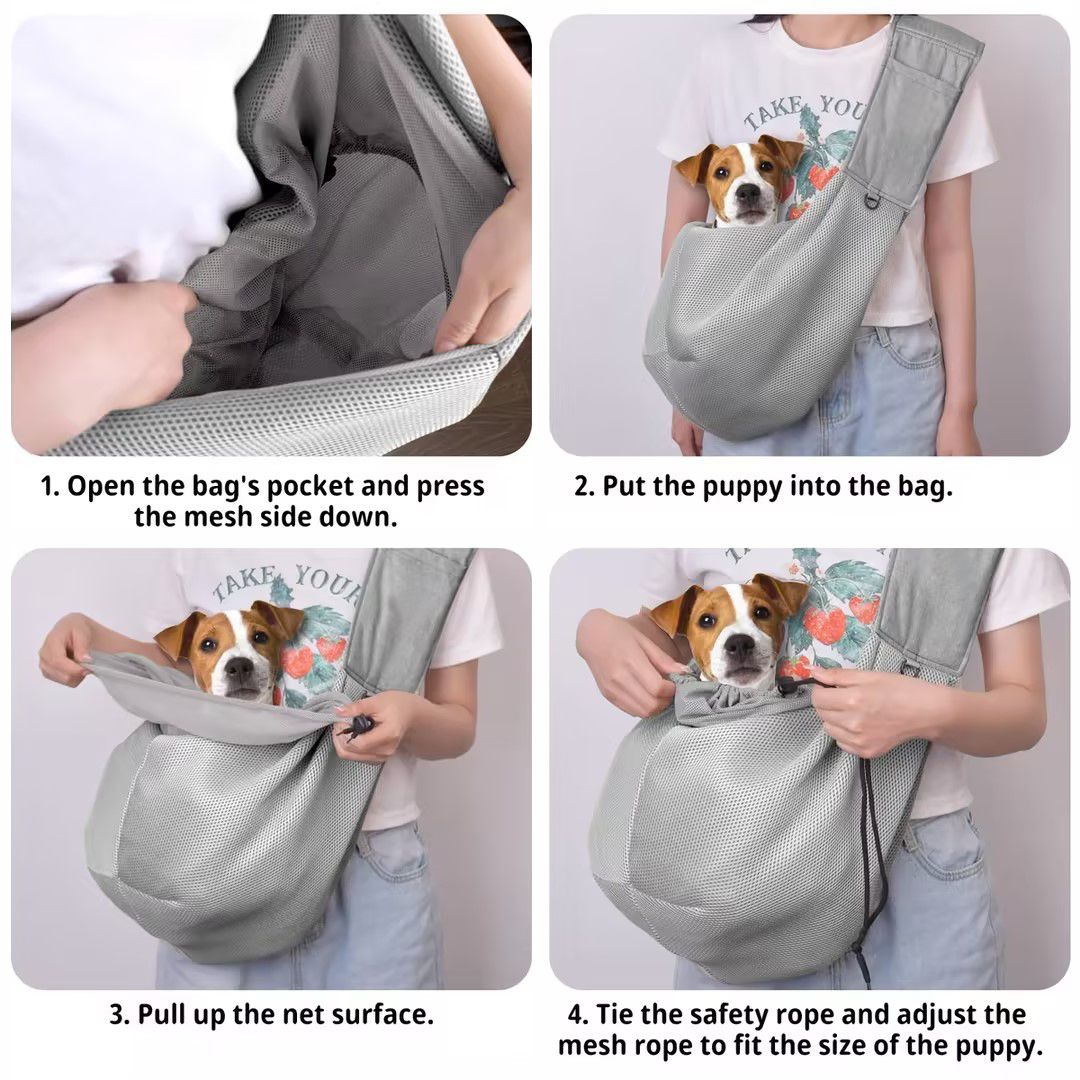 TAKE YOU

1. Open the bag's pocket and press the mesh side down.

2. Put the puppy into the bag.

TAKE YOUR

3. Pull up the net surface.

4. Tie the safety rope and adjust the mesh rope to fit the size of the puppy.